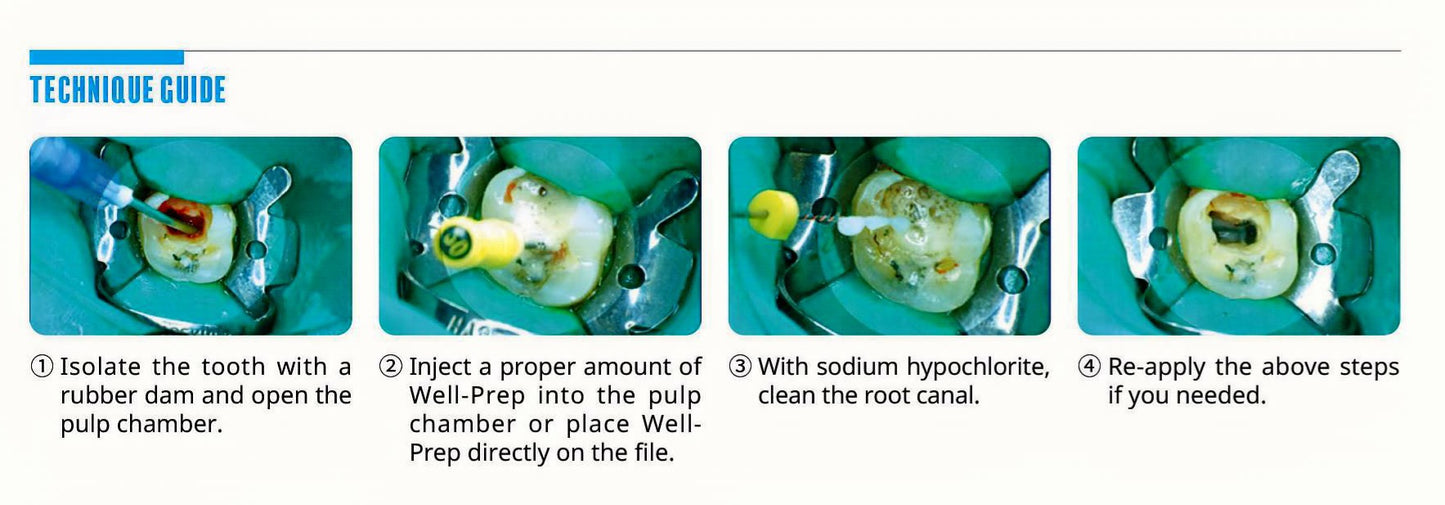 TECHNIQUE GUIDE

① Isolate the tooth with a rubber dam and open the pulp chamber.

② Inject a proper amount of Well-Prep into the pulp chamber or place Well-Prep directly on the file.

③ With sodium hypochlorite, clean the root canal.

④ Re-apply the above steps if you needed.